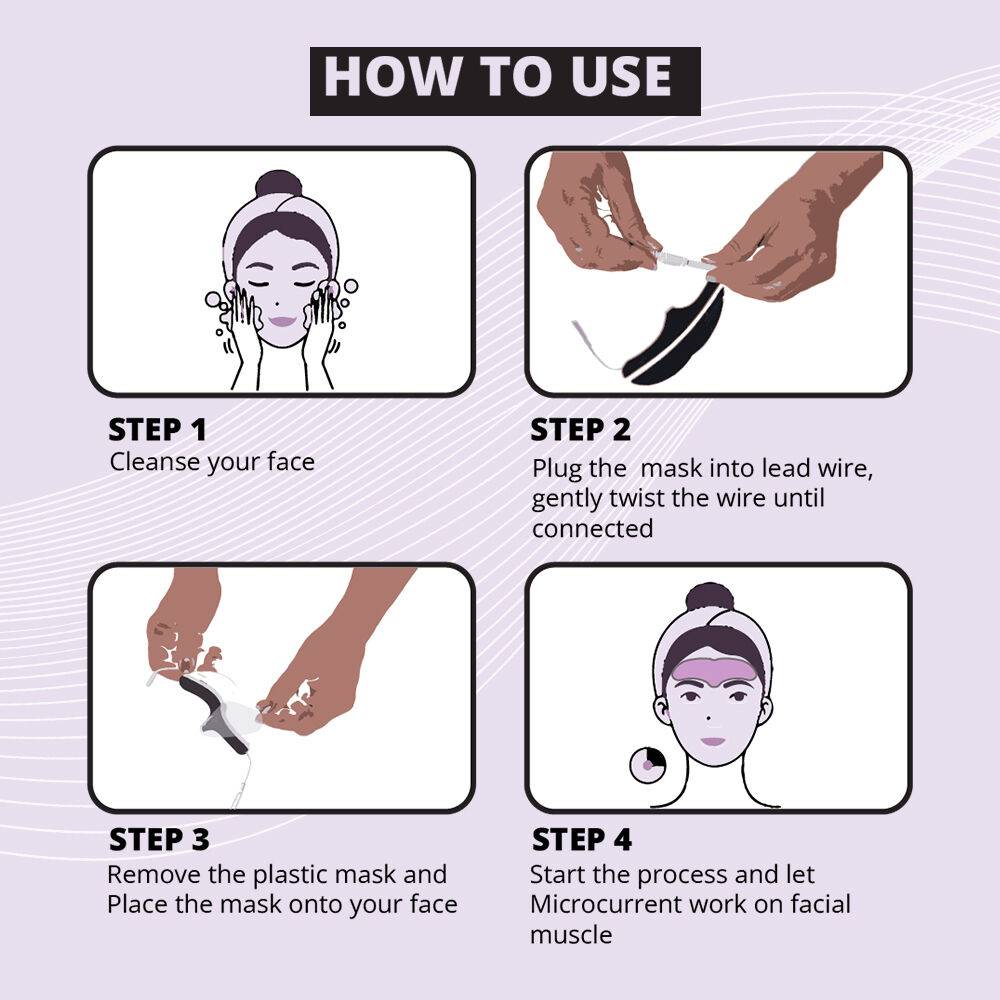 HOW TO USE

STEP 1
Cleanse your face

STEP 2
Plug the  mask into lead wire, gently twist the wire until connected

STEP 3
Remove the plastic mask and Place the mask onto your face

STEP 4
Start the process and let Microcurrent work on facial muscle