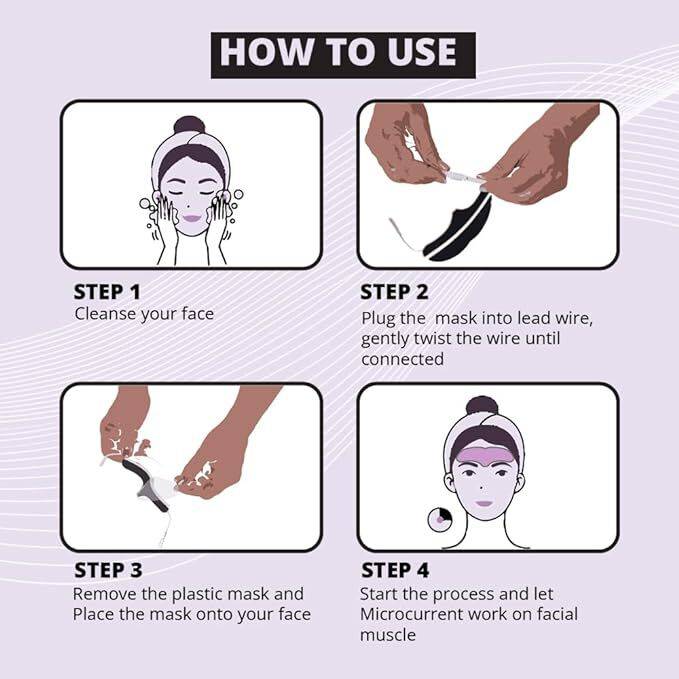 HOW TO USE

STEP 1
Cleanse your face

STEP 2
Plug the mask into lead wire, gently twist the wire until connected

STEP 3
Remove the plastic mask and Place the mask onto your face

STEP 4
Start the process and let Microcurrent work on facial muscle