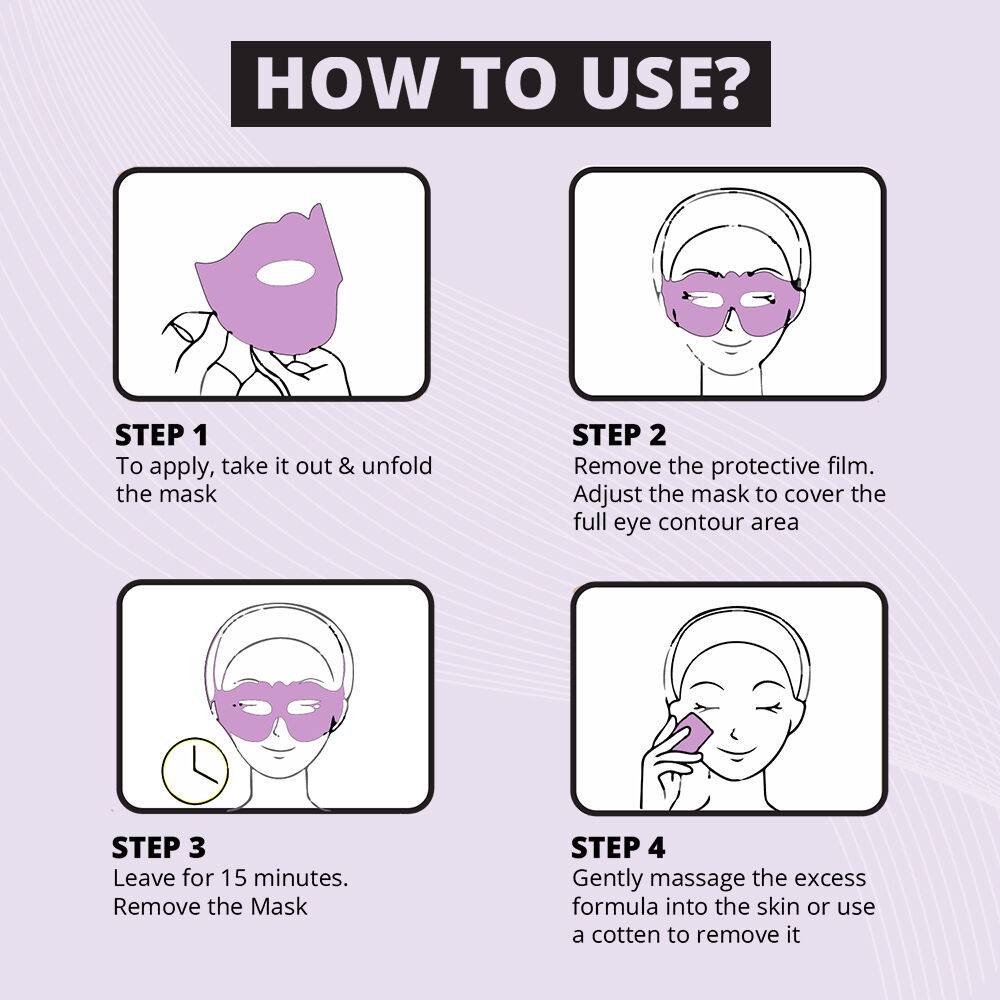 HOW TO USE?

STEP 1
To apply, take it out & unfold the mask

STEP 2
Remove the protective film. Adjust the mask to cover the full eye contour area

STEP 3
Leave for 15 minutes. Remove the Mask

STEP 4
Gently massage the excess formula into the skin or use a cotten to remove it