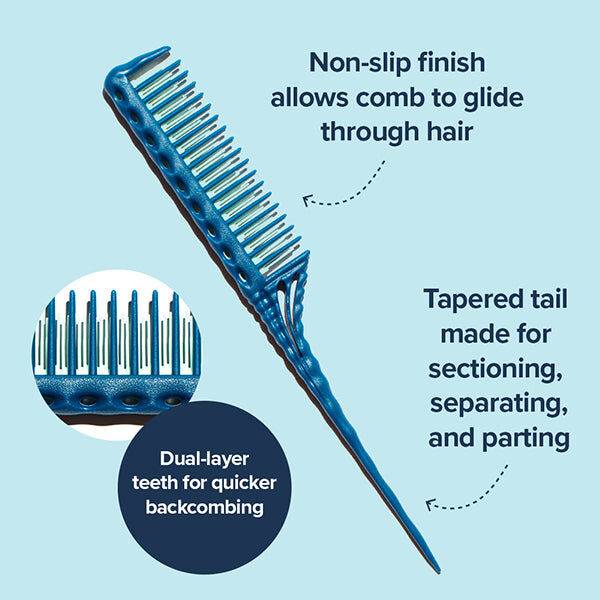 Non-slip finish allows comb to glide through hair

Tapered tail made for sectioning, separating, and parting

Dual-layer teeth for quicker backcombing