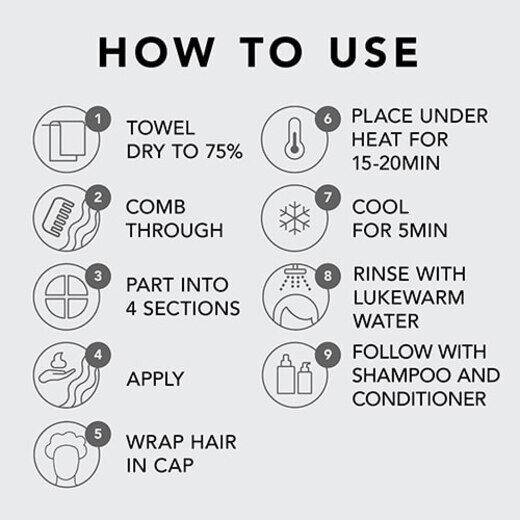 HOW TO USE

1 TOWEL DRY TO 75%

2 COMB THROUGH

3 PART INTO 4 SECTIONS

4 APPLY

5 WRAP HAIR IN CAP

6 PLACE UNDER HEAT FOR 15-20MIN

7 COOL FOR 5MIN

8 RINSE WITH LUKEWARM WATER

9 FOLLOW WITH SHAMPOO AND CONDITIONER