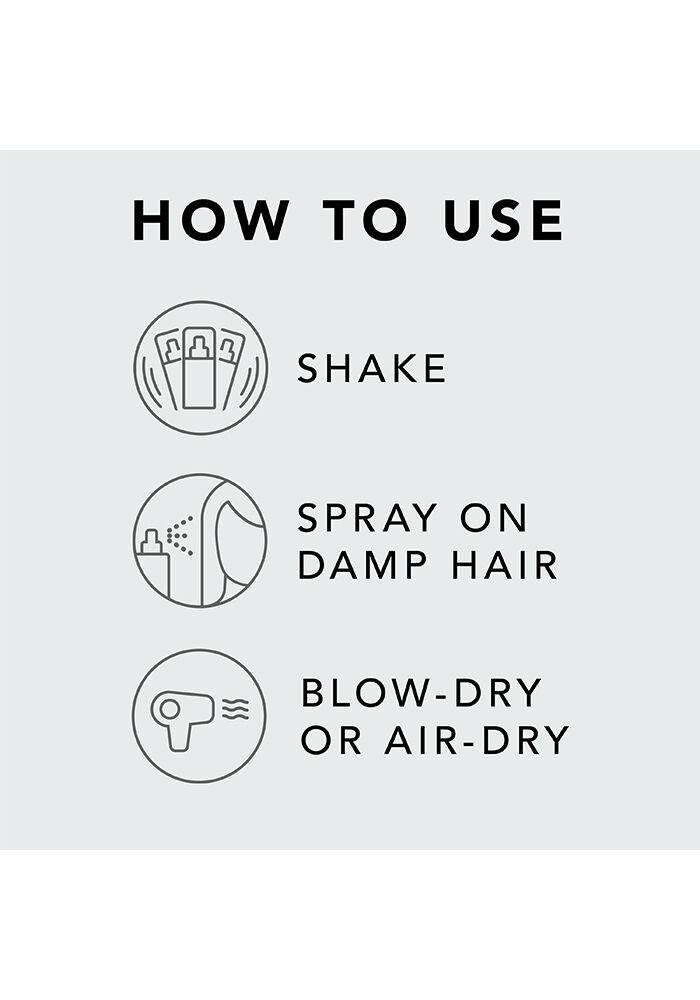 HOW TO USE

SHAKE

SPRAY ON DAMP HAIR

BLOW-DRY OR AIR-DRY